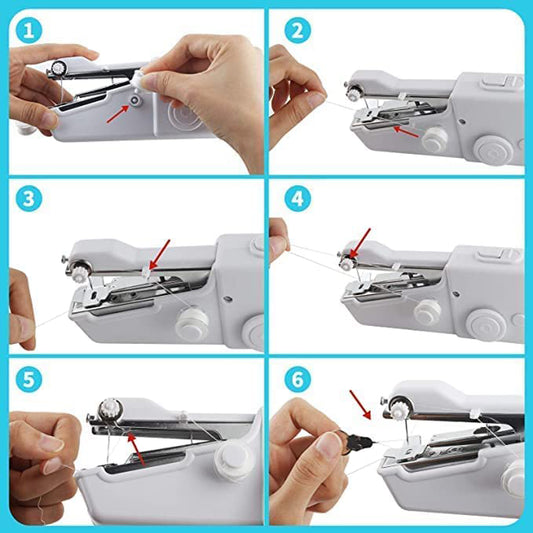 1

2

3

4

5

6