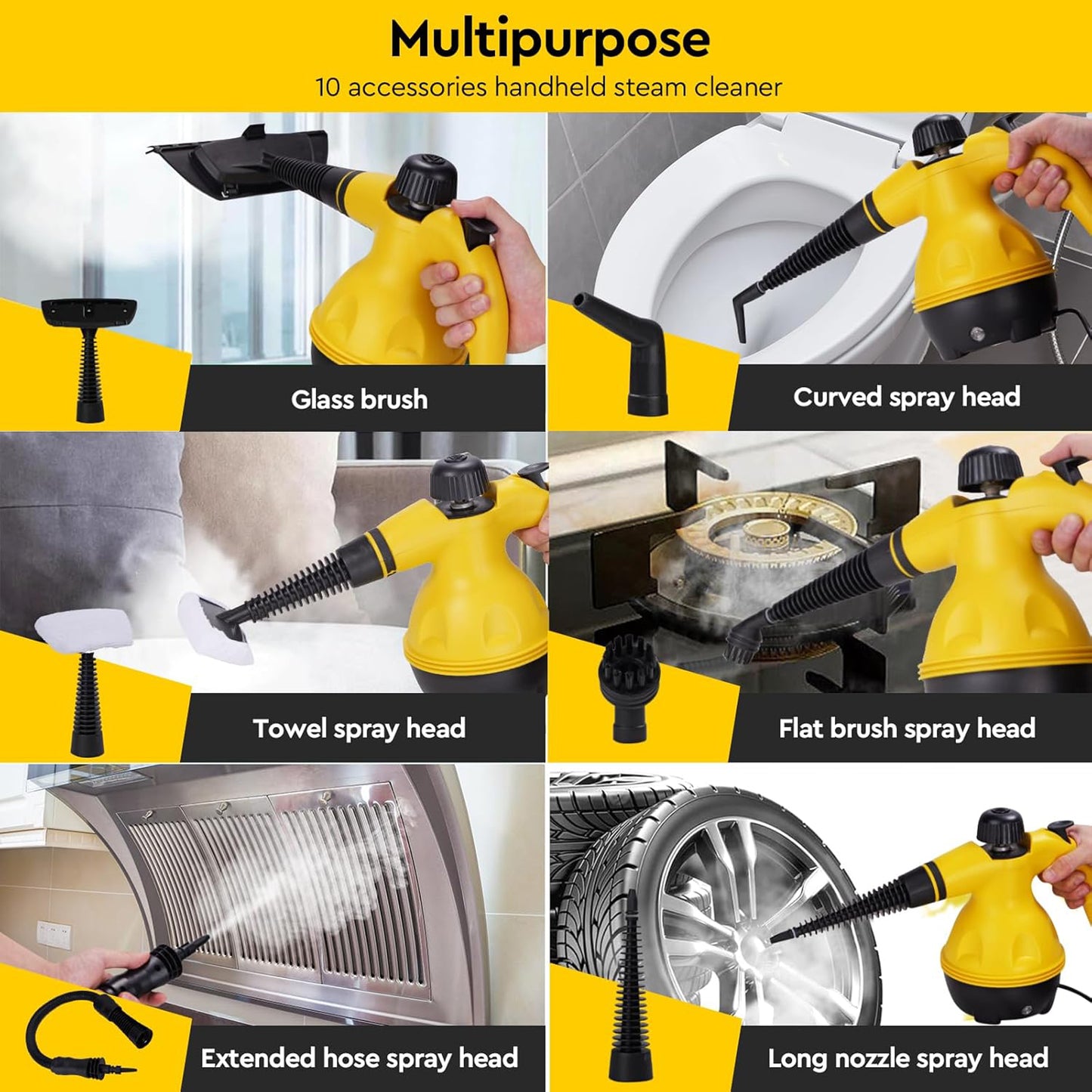 Multipurpose

10 accessories handheld steam cleaner

Glass brush

Curved spray head

Towel spray head

Flat brush spray head

Extended hose spray head

Long nozzle spray head